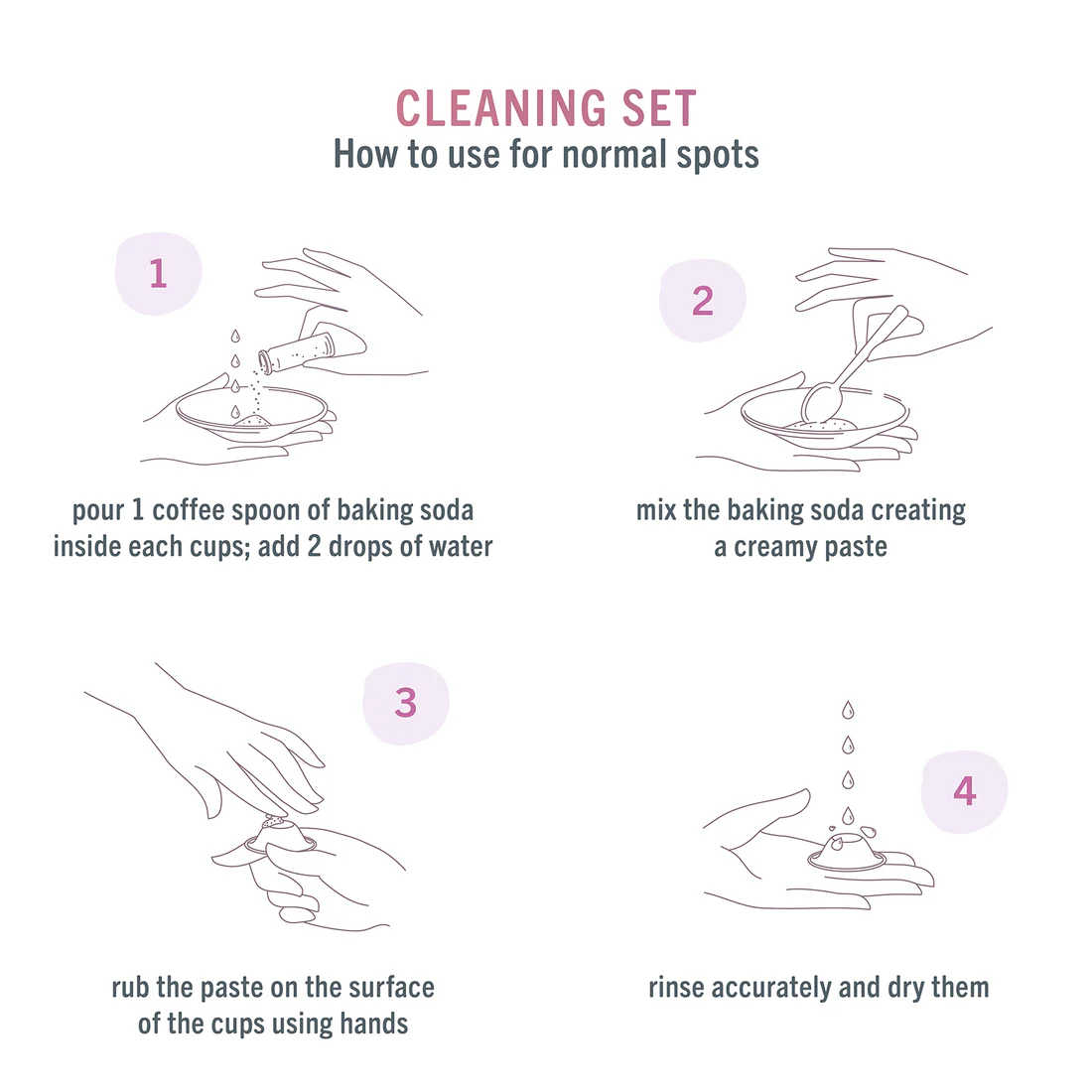 CLEANING SET
How to use for normal spots

1

pour 1 coffee spoon of baking soda inside each cups; add 2 drops of water

2

mix the baking soda creating a creamy paste

3

rub the paste on the surface of the cups using hands

4

rinse accurately and dry them